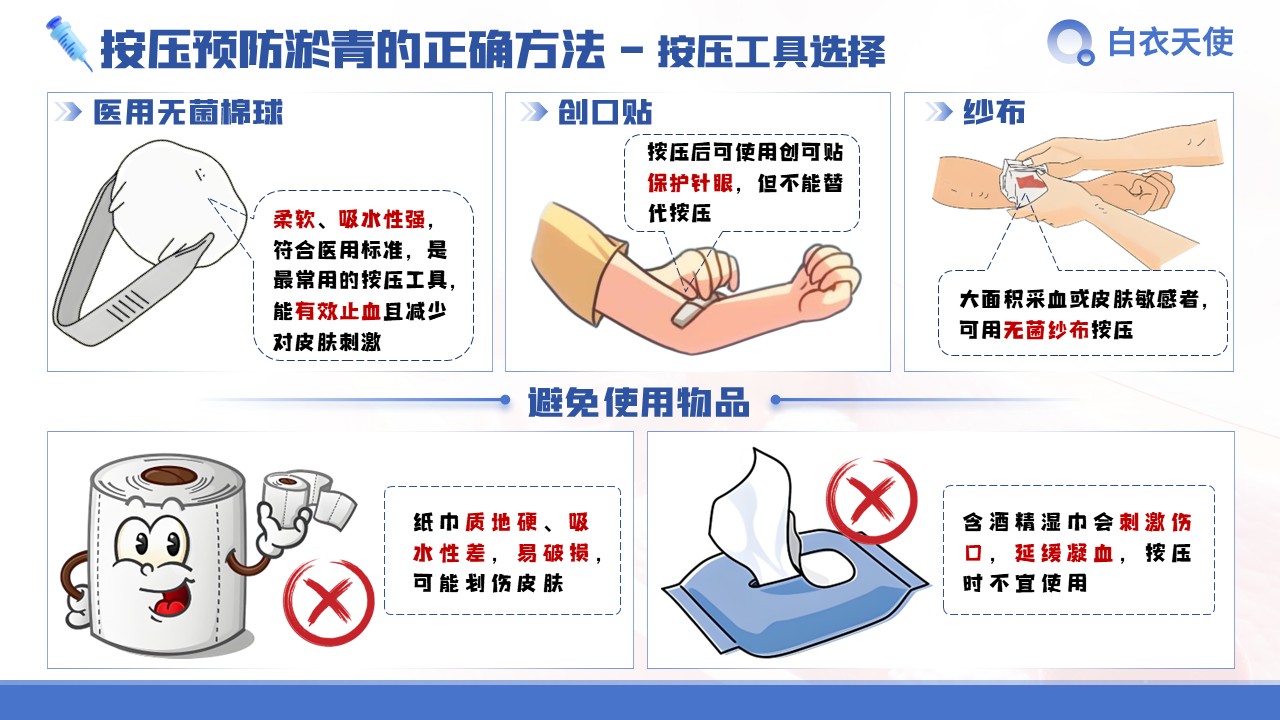 按压预防淤青的正确方法 - 按压工具选择

白衣天使

医用无菌棉球

柔软、吸水性强，符合医用标准，是最常用的按压工具，能有效止血且减少对皮肤刺激

创口贴

按压后可使用创可贴保护针眼，但不能替代按压

纱布

大面积采血或皮肤敏感者，可用无菌纱布按压

避免使用物品

纸巾质地硬、吸水性差，易破损，可能划伤皮肤

含酒精湿巾会刺激伤口，延缓凝血，按压时不宜使用